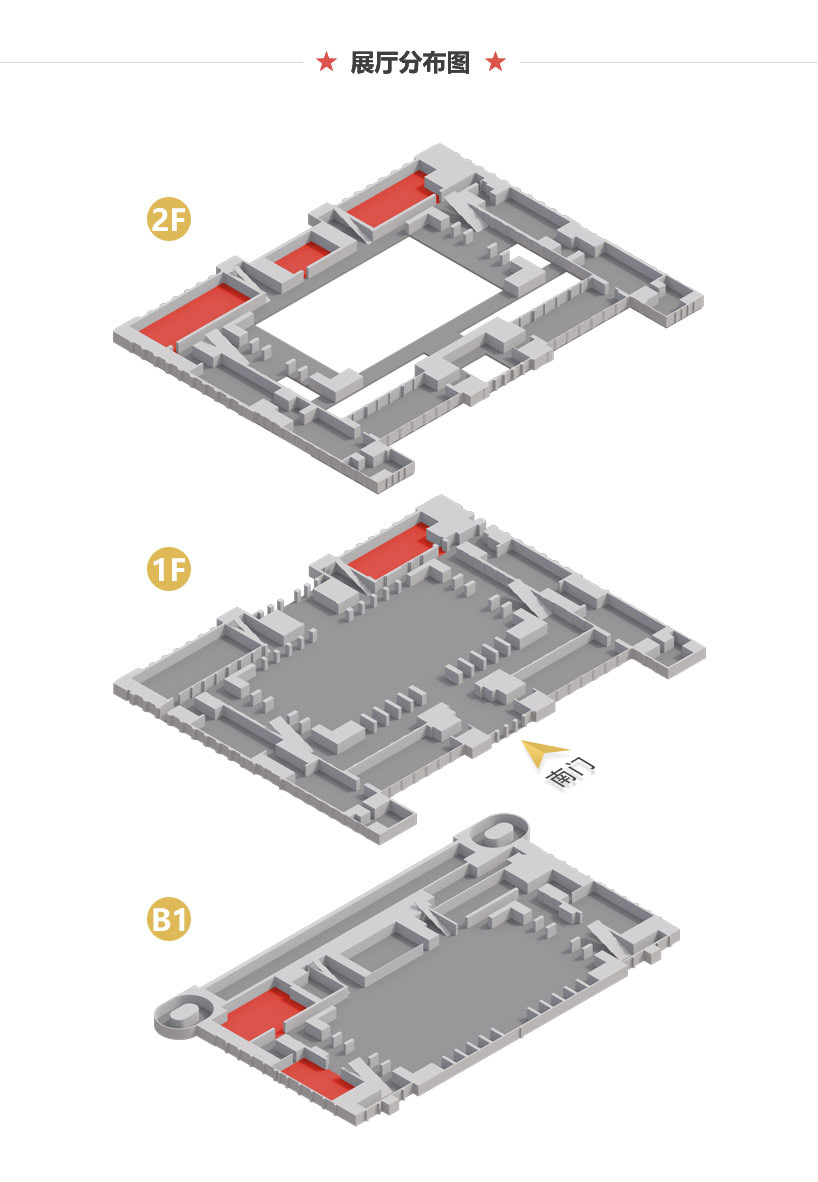 ★ 展厅分布图 ★

2F

1F

南门

B1